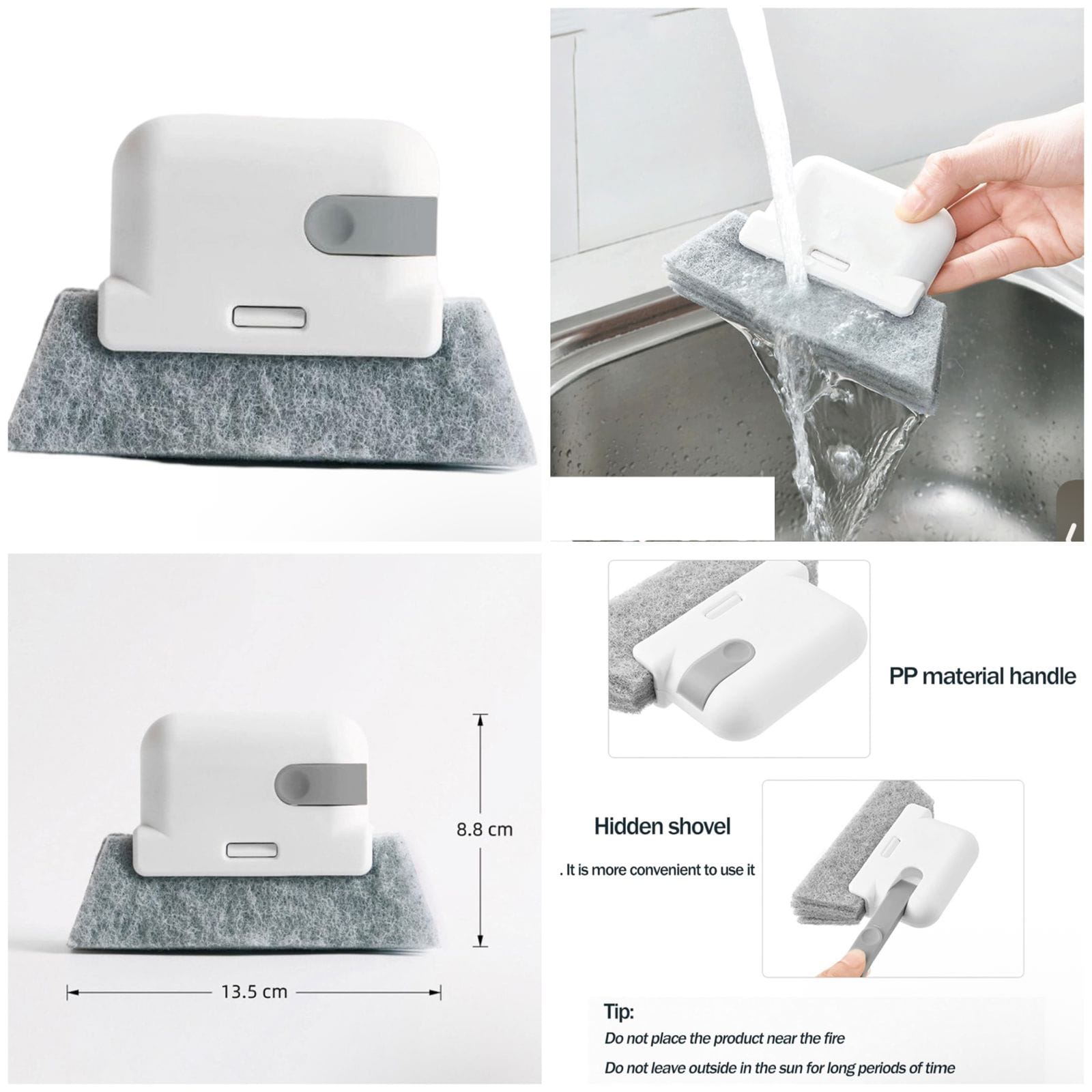 8.8 cm

13.5 cm

PP material handle

Hidden shovel

. It is more convenient to use it

Tip:

Do not place the product near the fire

Do not leave outside in the sun for long periods of time