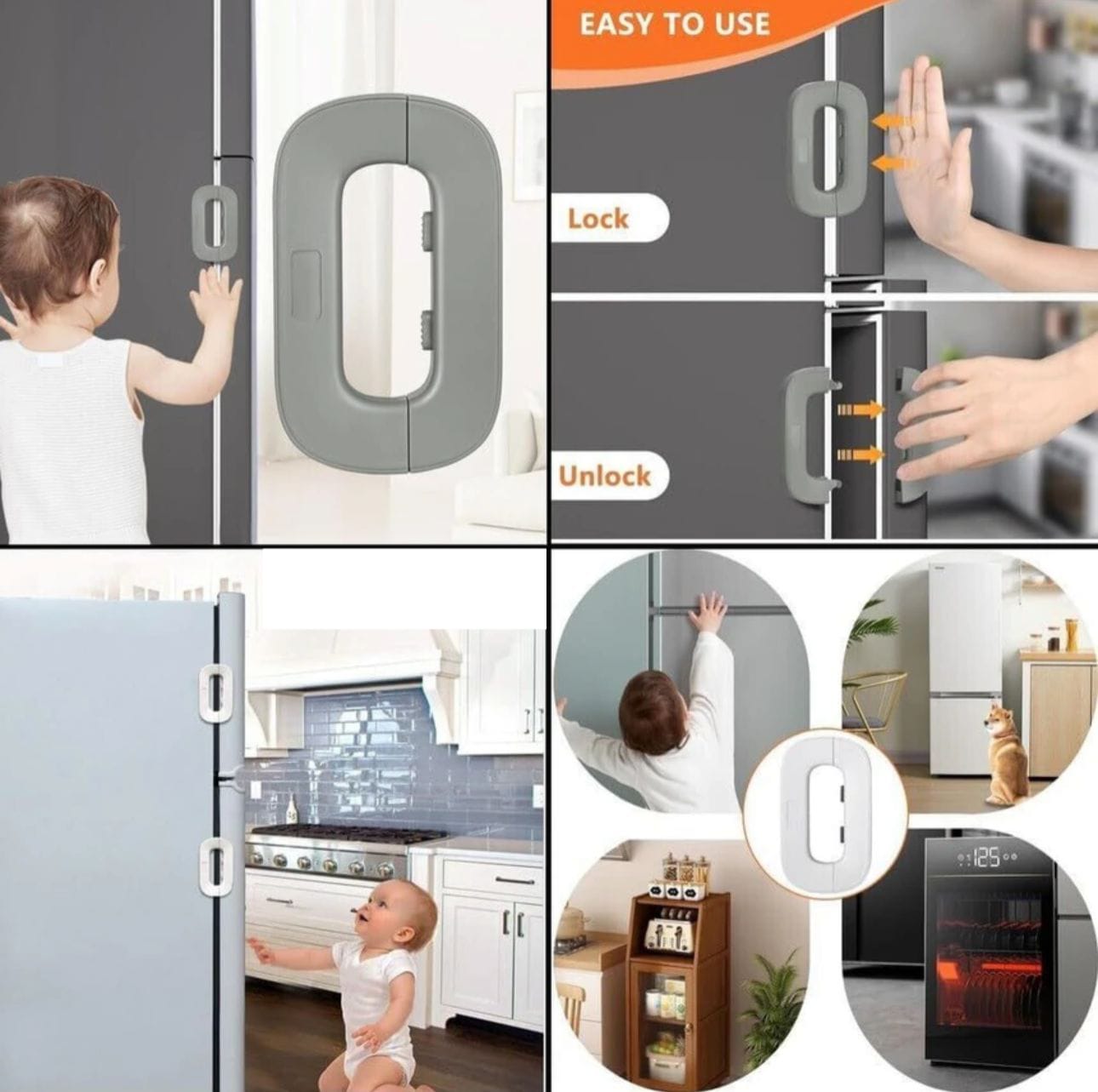 EASY TO USE

Lock

Unlock

125